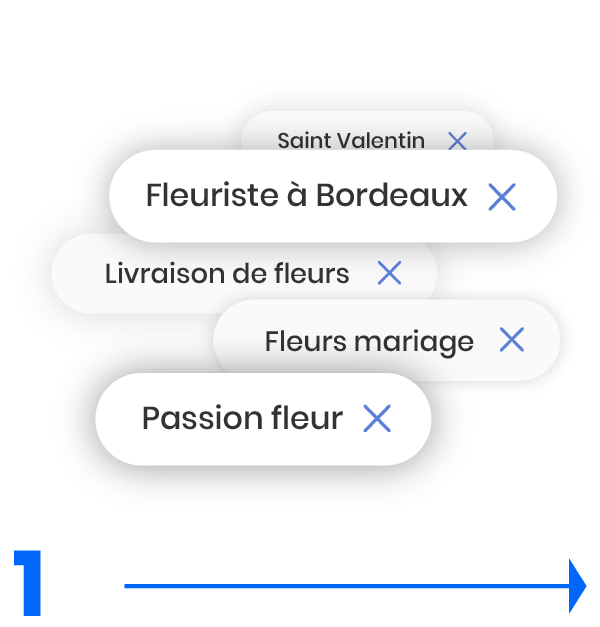 Saint Valentin ×

Fleuriste à Bordeaux ×

Livraison de fleurs ×

Fleurs mariage ×

Passion fleur ×

1